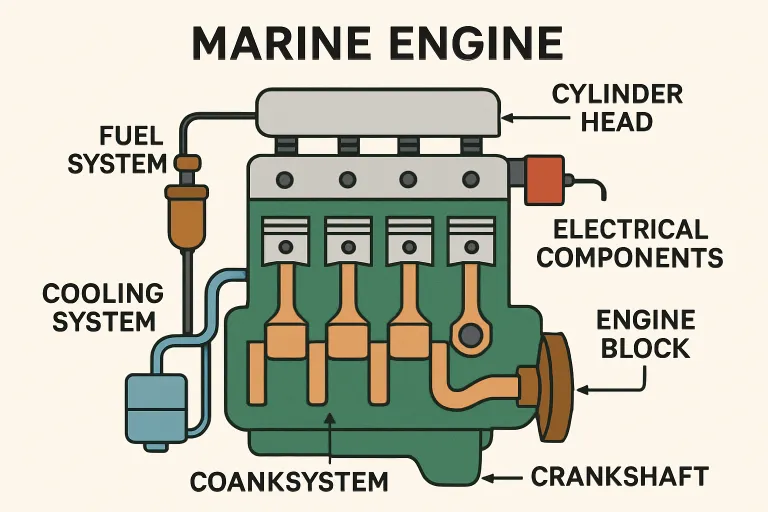 MARINE ENGINE

CYLINDER HEAD

FUEL SYSTEM

ELECTRICAL COMPONENTS

COOLING SYSTEM

ENGINE BLOCK

COANKSYSTEM

CRANKSHAFT