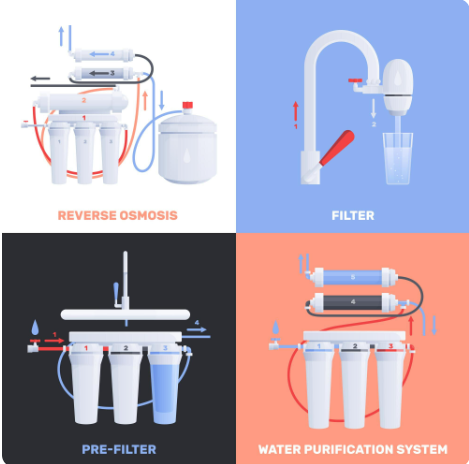 4
3
2
1
1 2 3
REVERSE OSMOSIS

1
2
FILTER

1
4
1 2 3
PRE-FILTER

5
4
1 2 3
WATER PURIFICATION SYSTEM